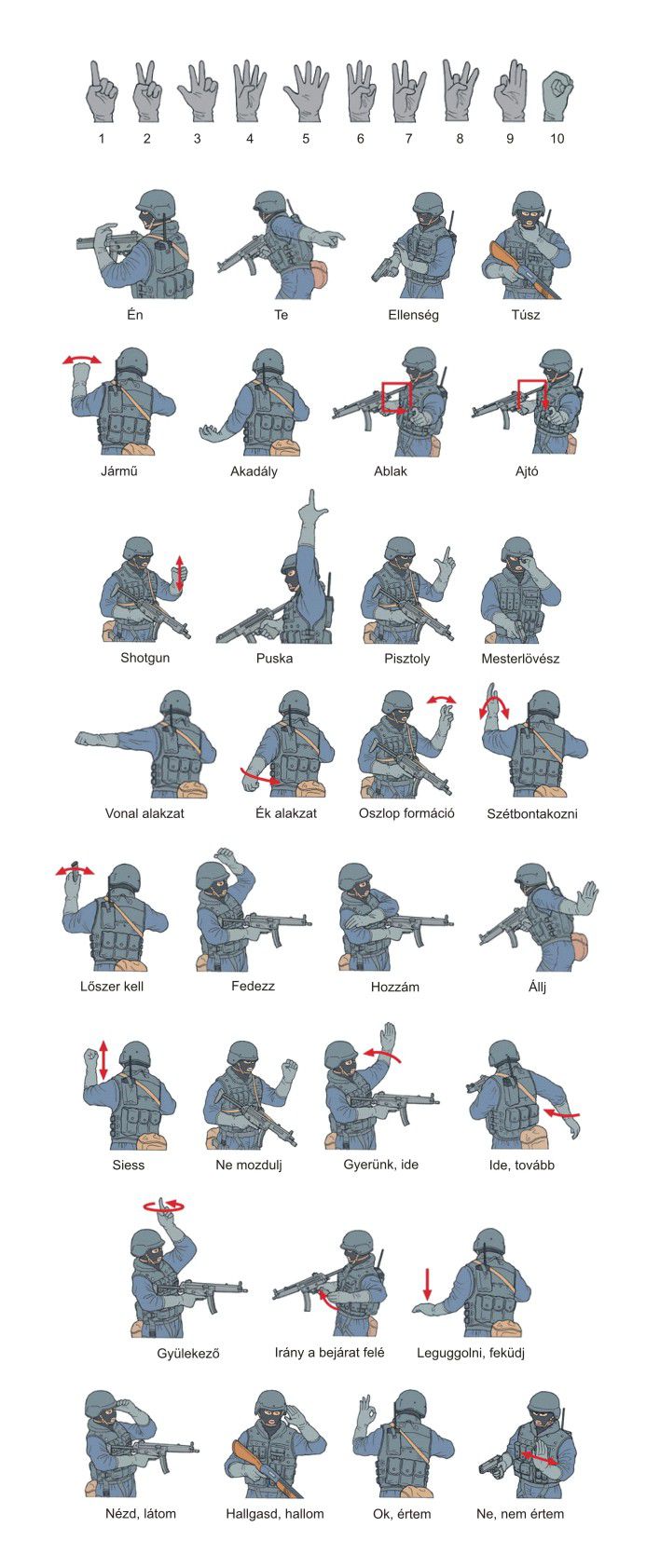 1 2 3 4 5 6 7 8 9 10

Én
Te
Ellenség
Túsz

Jármű
Akadály
Ablak
Ajtó

Shotgun
Puska
Pisztoly
Mesterlövész

Vonal alakzat
Ék alakzat
Oszlop formáció
Szétbontakozni

Lőszer kell
Fedezz
Hozzám
Állj

Siess
Ne mozdulj
Gyerünk, ide
Ide, tovább

Gyülekező
Irány a bejárat felé
Leguggolni, feküdj

Nézd, látom
Hallgasd, hallom
Ok, értem
Ne, nem értem